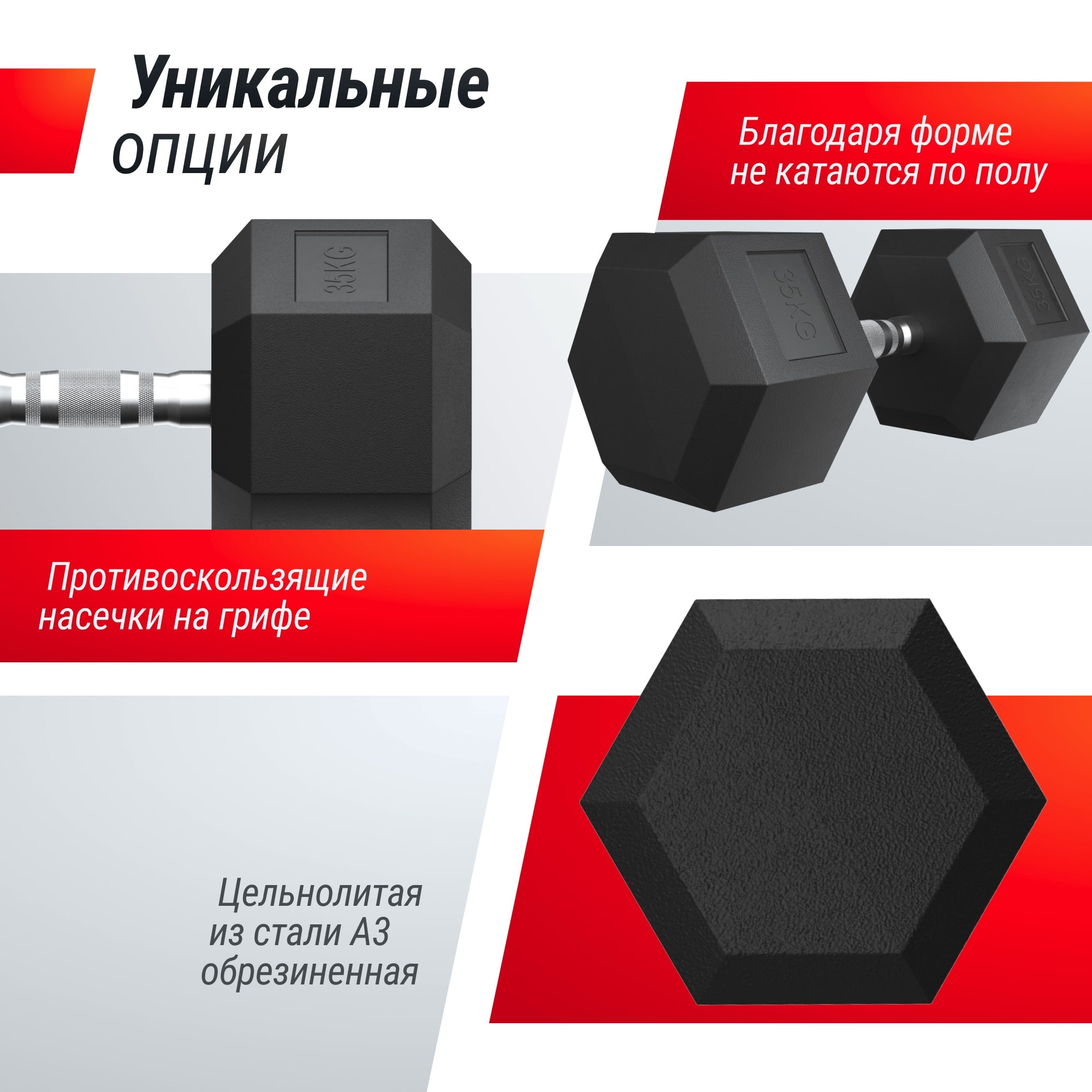 Уникальные опции

Благодаря форме не катаются по полу

35KG

35KG

35KG

Противоскользящие насечки на грифе

Цельнолитая из стали А3 обрезиненная