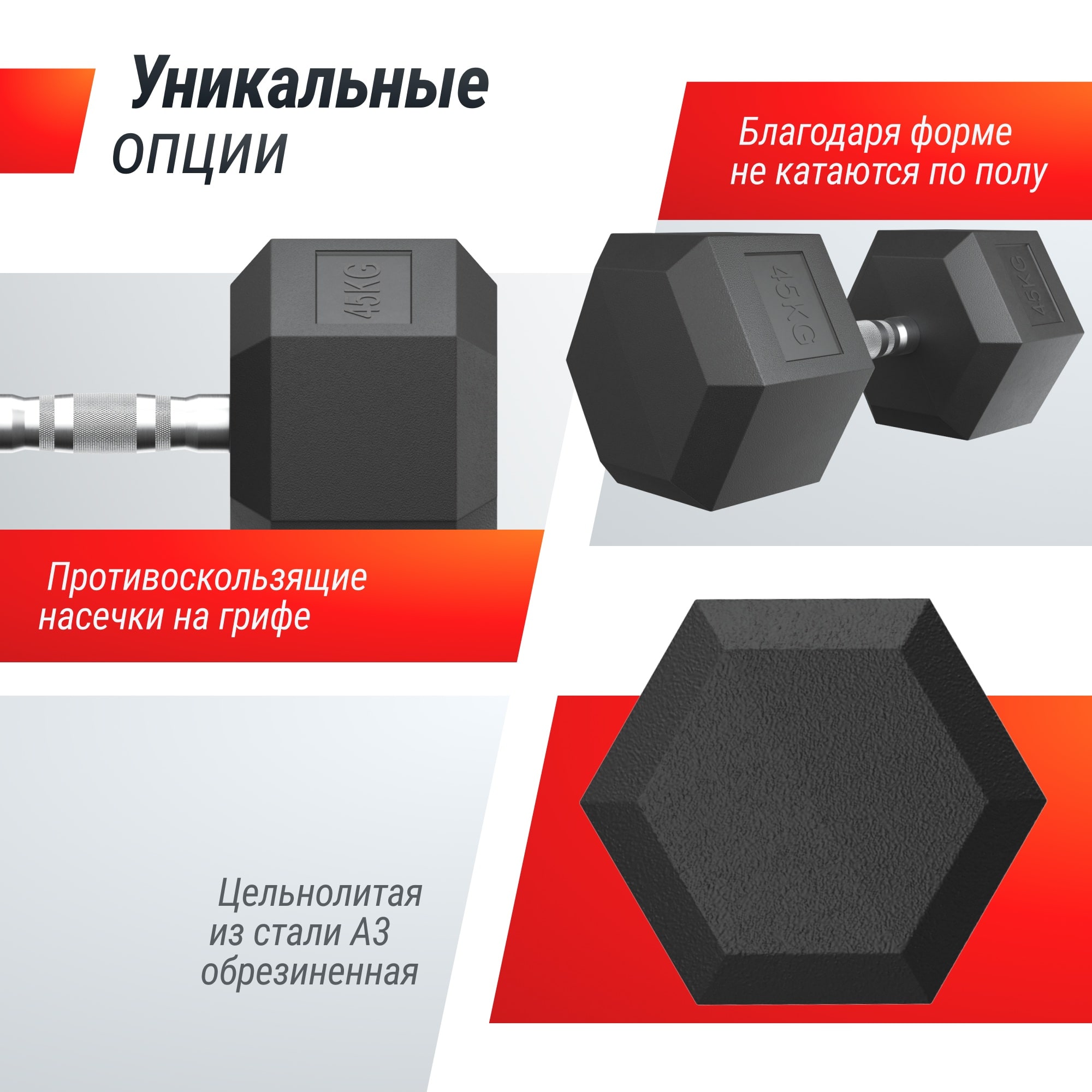 Уникальные
опции

Благодаря форме
не катаются по полу

45KG

45KG

45KG

Противоскользящие
насечки на грифе

Цельнолитая
из стали А3
обрезиненная