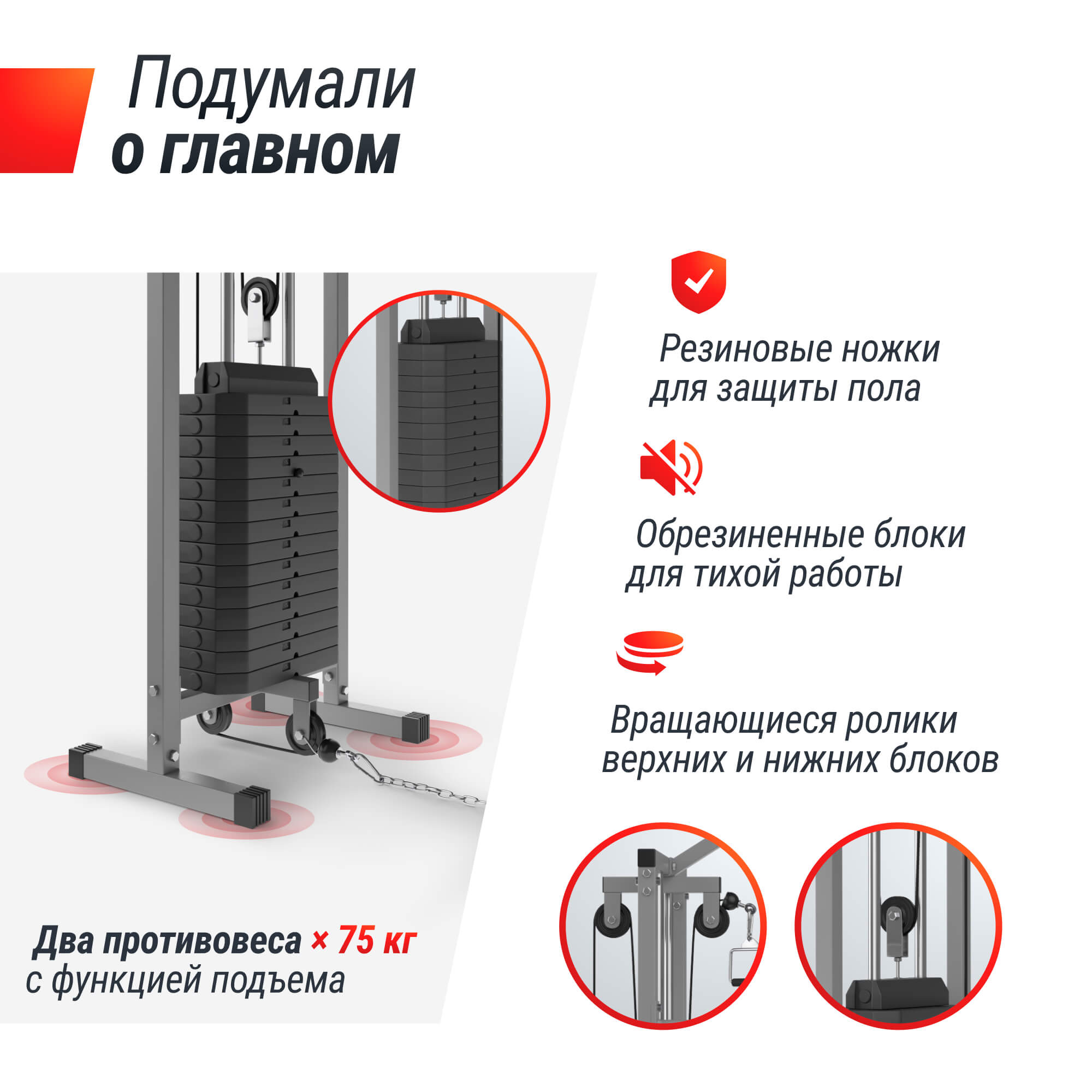 Подумали
о главном

Резиновые ножки
для защиты пола

Обрезиненные блоки
для тихой работы

Вращающиеся ролики
верхних и нижних блоков

Два противовеса × 75 кг
с функцией подъема